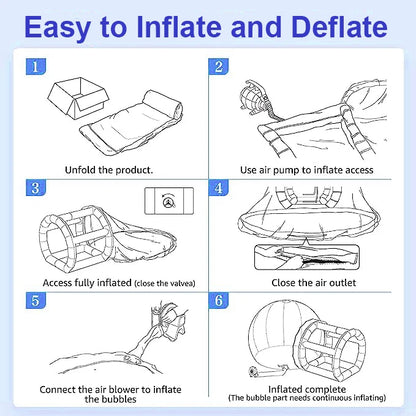 Easy to Inflate and Deflate

1

Unfold the product.

2

Use air pump to inflate access

3

Access fully inflated (close the valvea)

4

Close the air outlet

5

Connect the air blower to inflate the bubbles

6

Inflated complete
(The bubble part needs continuous inflating)