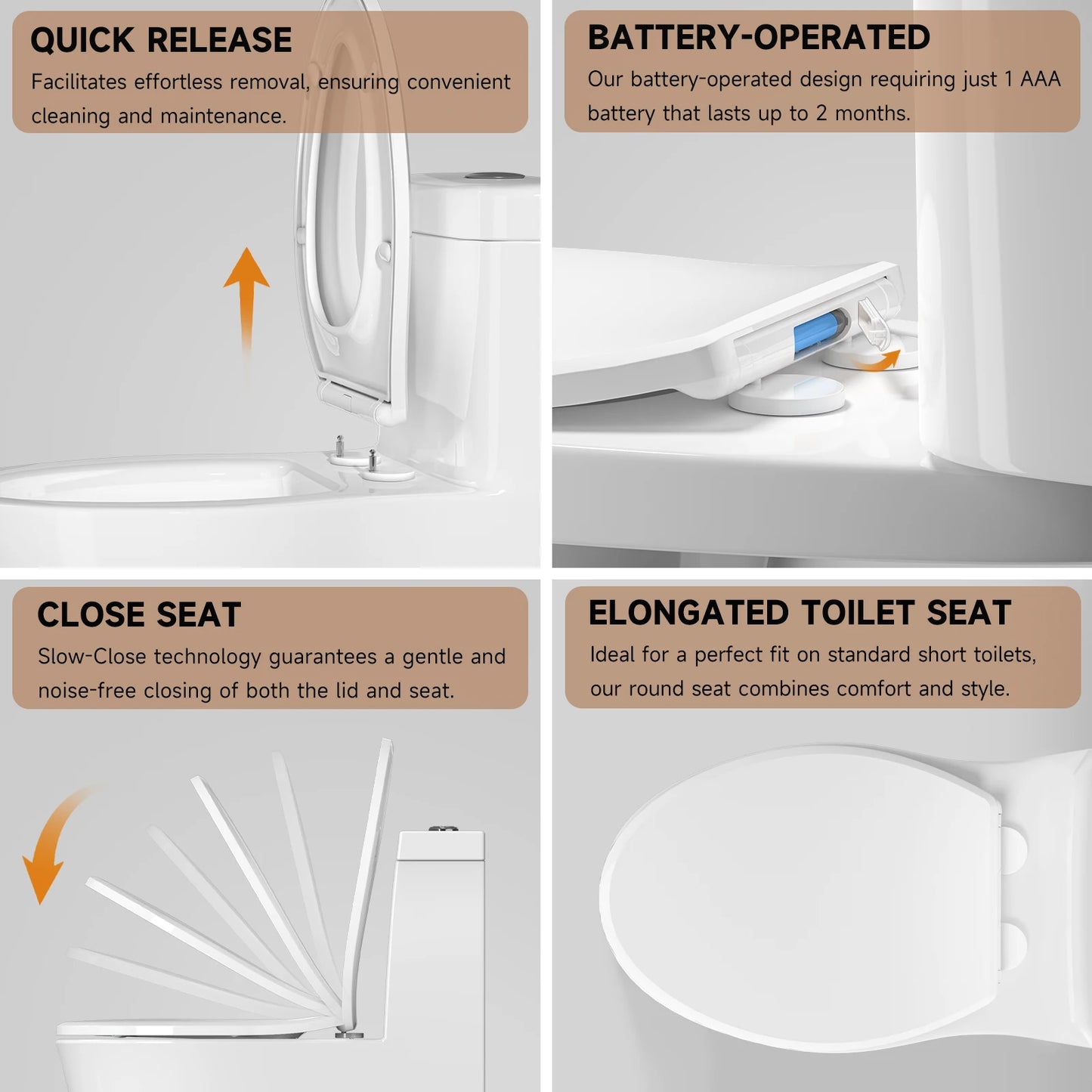 QUICK RELEASE
Facilitates effortless removal, ensuring convenient cleaning and maintenance.

BATTERY-OPERATED
Our battery-operated design requiring just 1 AAA battery that lasts up to 2 months.

CLOSE SEAT
Slow-Close technology guarantees a gentle and noise-free closing of both the lid and seat.

ELONGATED TOILET SEAT
Ideal for a perfect fit on standard short toilets, our round seat combines comfort and style.